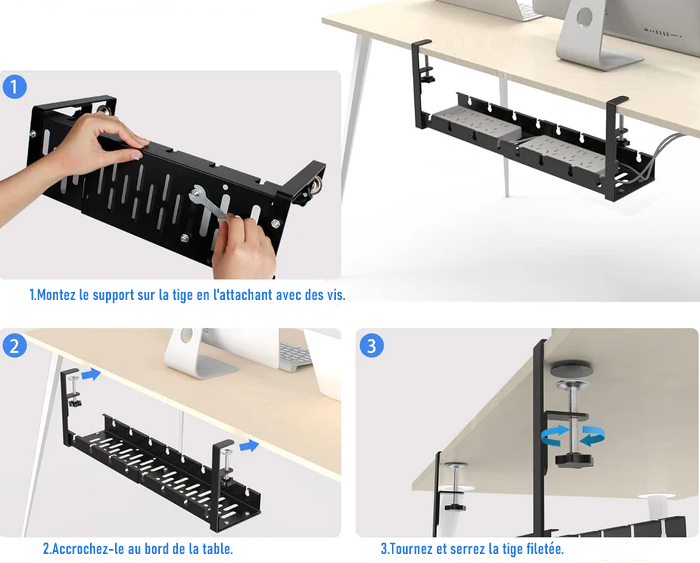 1

1.Montez le support sur la tige en l'attachant avec des vis.

2

2.Accrochez-le au bord de la table.

3

3.Tournez et serrez la tige filetée.